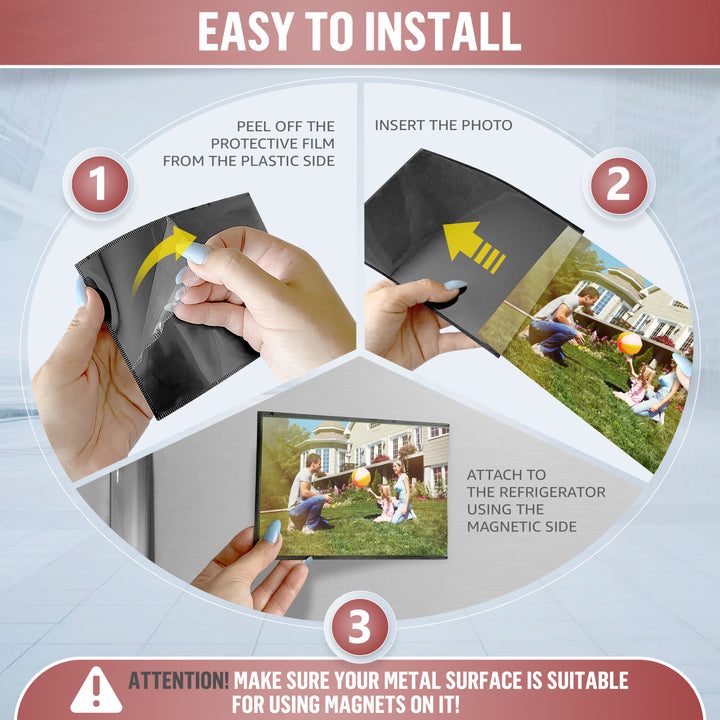 EASY TO INSTALL

1

PEEL OFF THE PROTECTIVE FILM FROM THE PLASTIC SIDE

INSERT THE PHOTO

2

ATTACH TO THE REFRIGERATOR USING THE MAGNETIC SIDE

3

ATTENTION! MAKE SURE YOUR METAL SURFACE IS SUITABLE FOR USING MAGNETS ON IT!