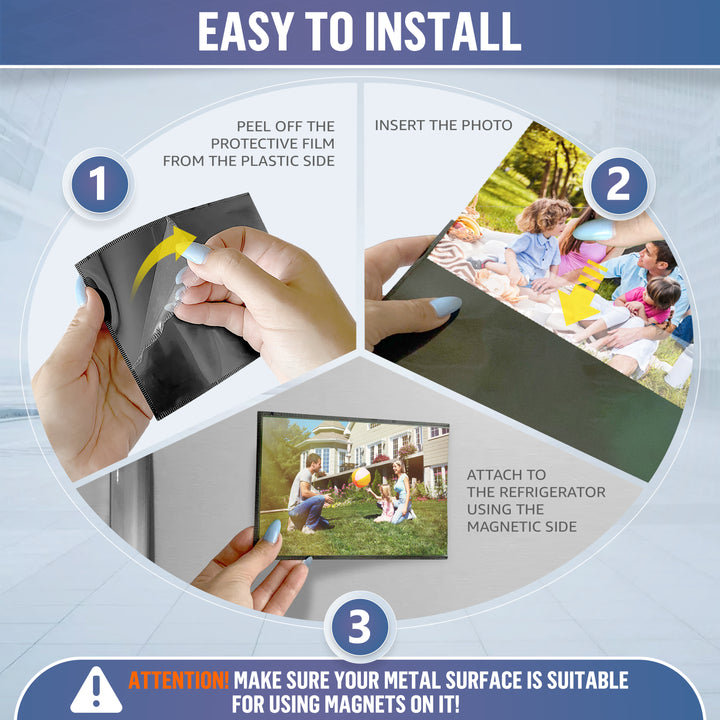 EASY TO INSTALL

1

PEEL OFF THE PROTECTIVE FILM FROM THE PLASTIC SIDE

INSERT THE PHOTO

2

ATTACH TO THE REFRIGERATOR USING THE MAGNETIC SIDE

3

ATTENTION! MAKE SURE YOUR METAL SURFACE IS SUITABLE FOR USING MAGNETS ON IT!